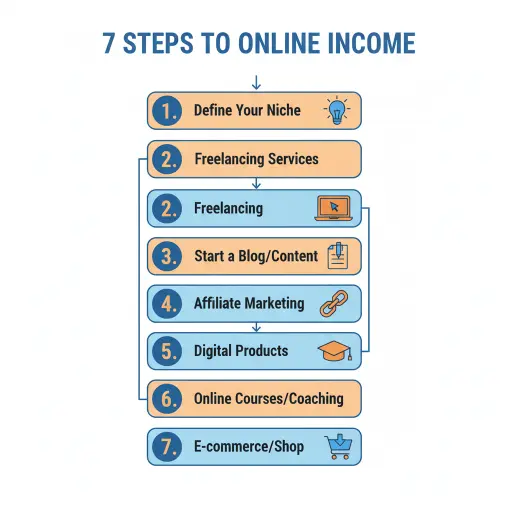 7 STEPS TO ONLINE INCOME

1. Define Your Niche

2. Freelancing Services

2. Freelancing

3. Start a Blog/Content

4. Affiliate Marketing

5. Digital Products

6. Online Courses/Coaching

7. E-commerce/Shop